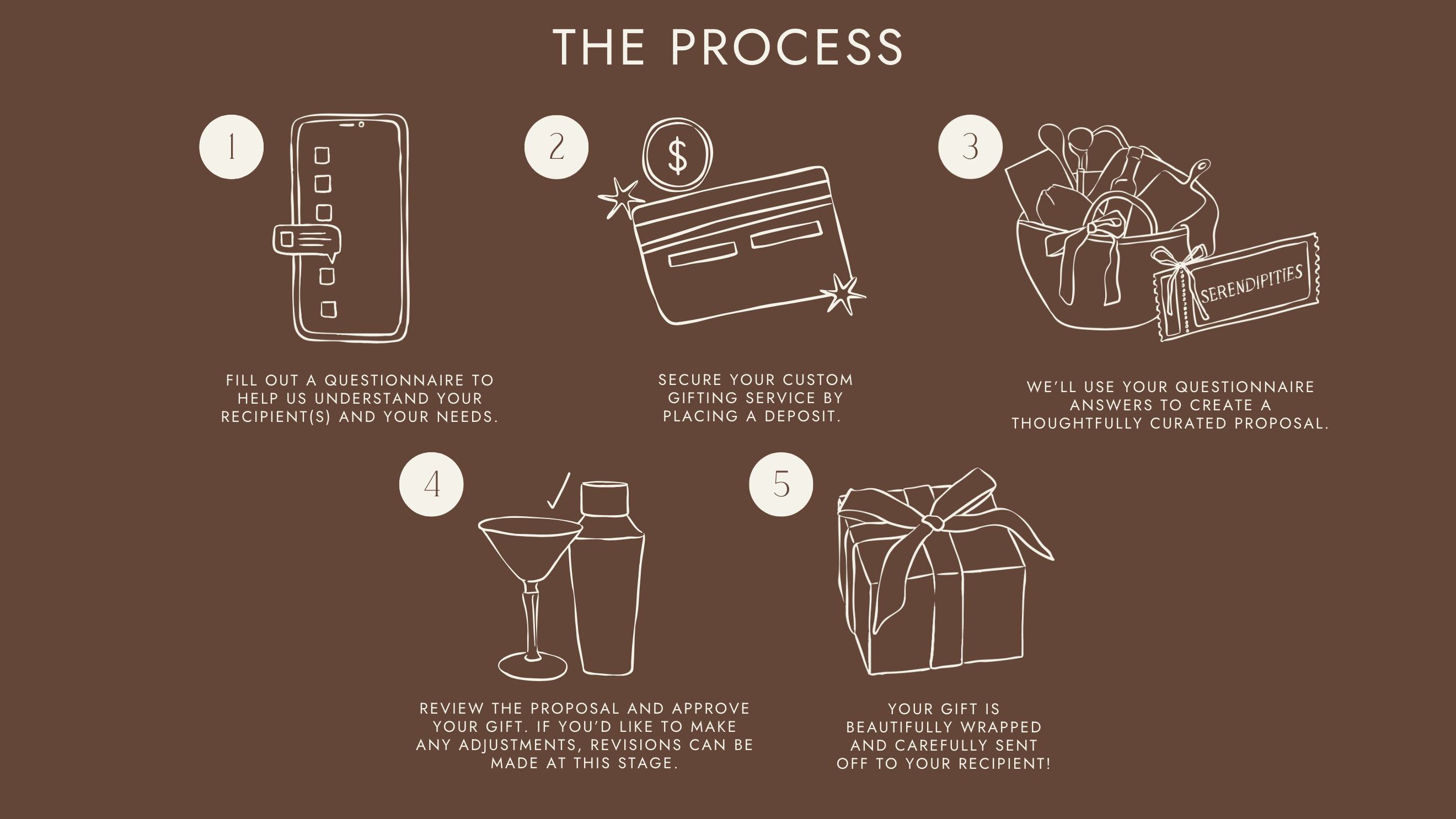 THE PROCESS

1

FILL OUT A QUESTIONNAIRE TO HELP US UNDERSTAND YOUR RECIPIENT(S) AND YOUR NEEDS.

2

$

SECURE YOUR CUSTOM GIFTING SERVICE BY PLACING A DEPOSIT.

3

SERENDIPITIES

WE'LL USE YOUR QUESTIONNAIRE ANSWERS TO CREATE A THOUGHTFULLY CURATED PROPOSAL.

4

REVIEW THE PROPOSAL AND APPROVE YOUR GIFT. IF YOU'D LIKE TO MAKE ANY ADJUSTMENTS, REVISIONS CAN BE MADE AT THIS STAGE.

5

YOUR GIFT IS BEAUTIFULLY WRAPPED AND CAREFULLY SENT OFF TO YOUR RECIPIENT!