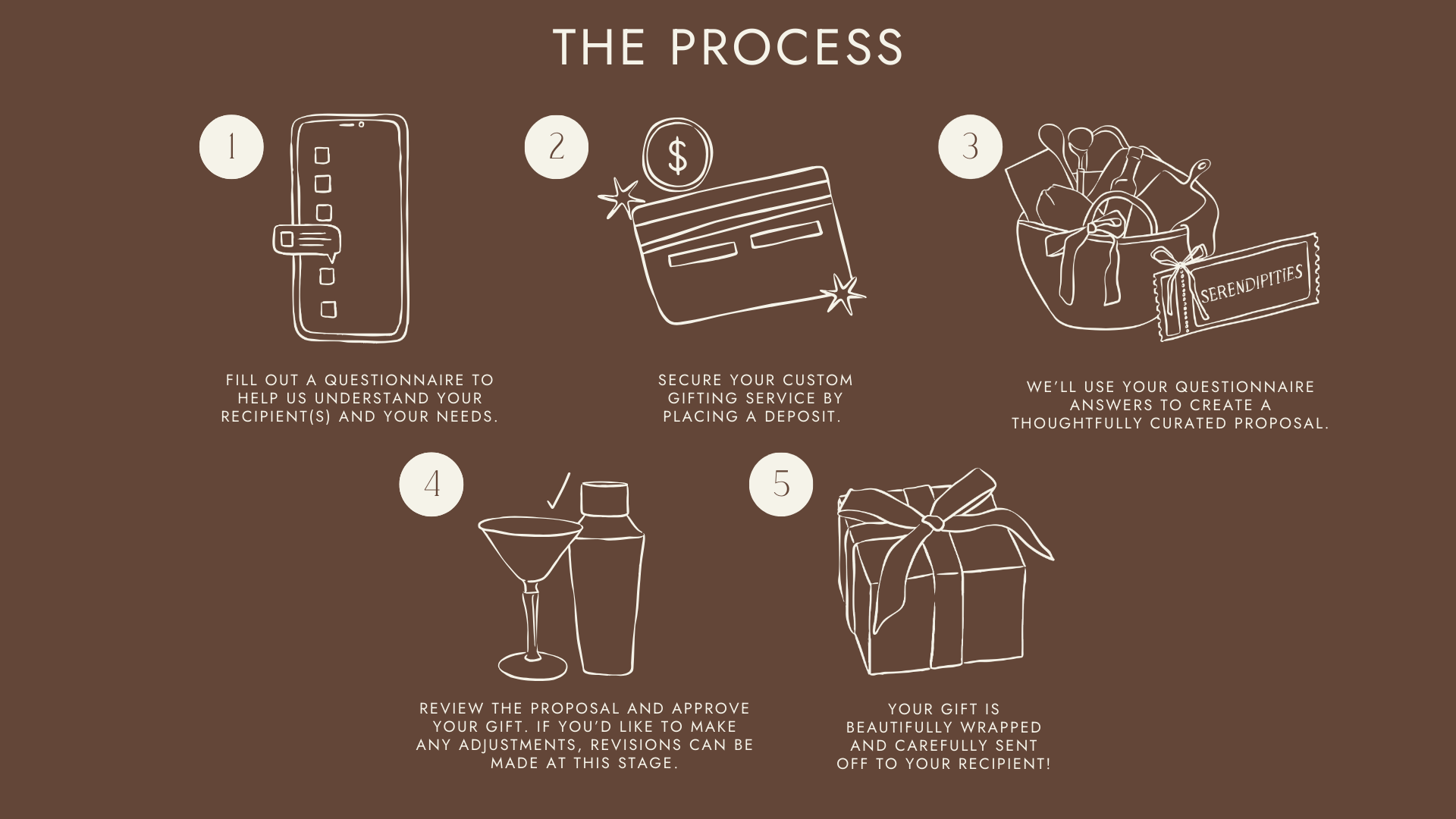 THE PROCESS

1

FILL OUT A QUESTIONNAIRE TO HELP US UNDERSTAND YOUR RECIPIENT(S) AND YOUR NEEDS.

2

$

SECURE YOUR CUSTOM GIFTING SERVICE BY PLACING A DEPOSIT.

3

SERENDIPITIES

WE'LL USE YOUR QUESTIONNAIRE ANSWERS TO CREATE A THOUGHTFULLY CURATED PROPOSAL.

4

REVIEW THE PROPOSAL AND APPROVE YOUR GIFT. IF YOU'D LIKE TO MAKE ANY ADJUSTMENTS, REVISIONS CAN BE MADE AT THIS STAGE.

5

YOUR GIFT IS BEAUTIFULLY WRAPPED AND CAREFULLY SENT OFF TO YOUR RECIPIENT!