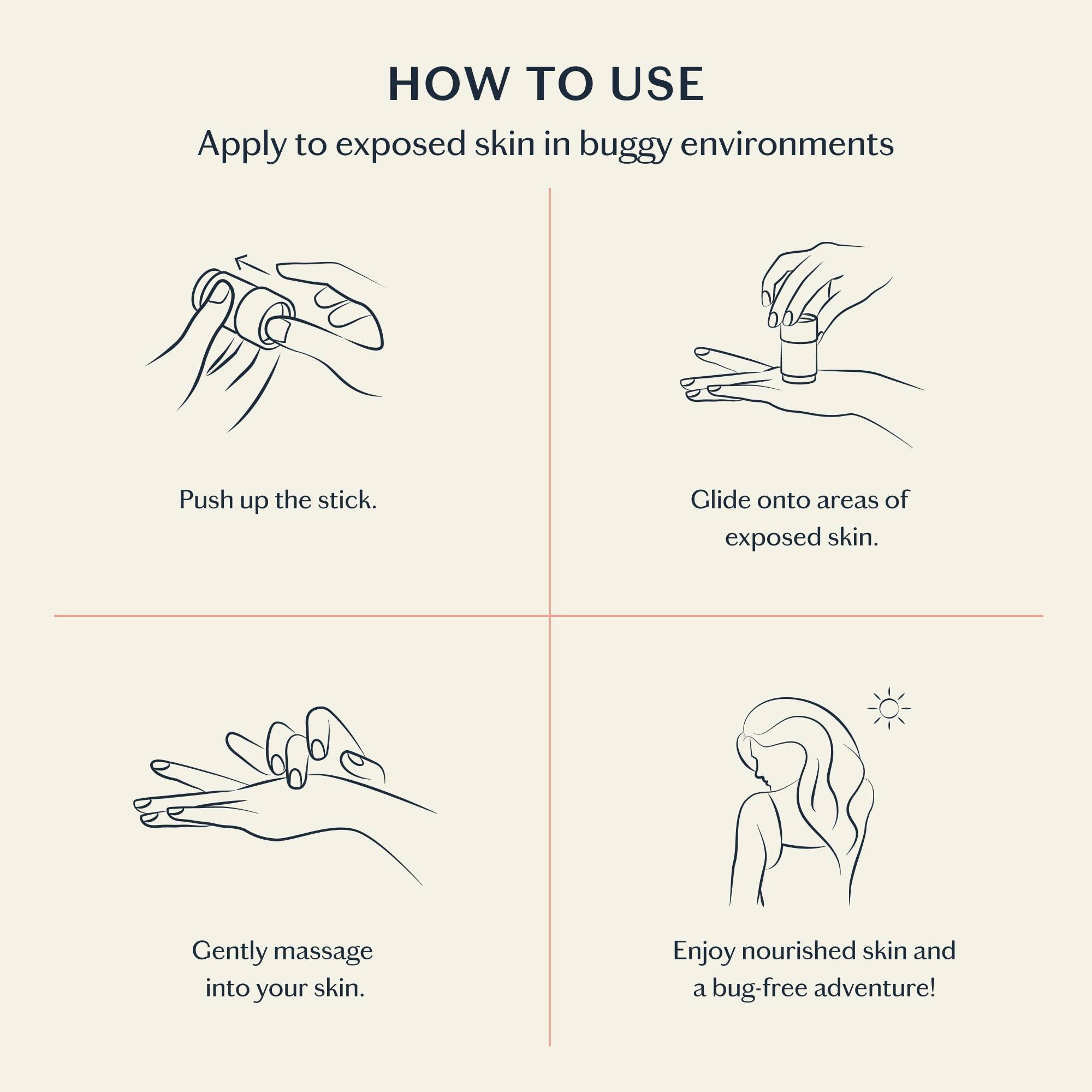 HOW TO USE

Apply to exposed skin in buggy environments

Push up the stick.

Glide onto areas of exposed skin.

Gently massage into your skin.

Enjoy nourished skin and a bug-free adventure!